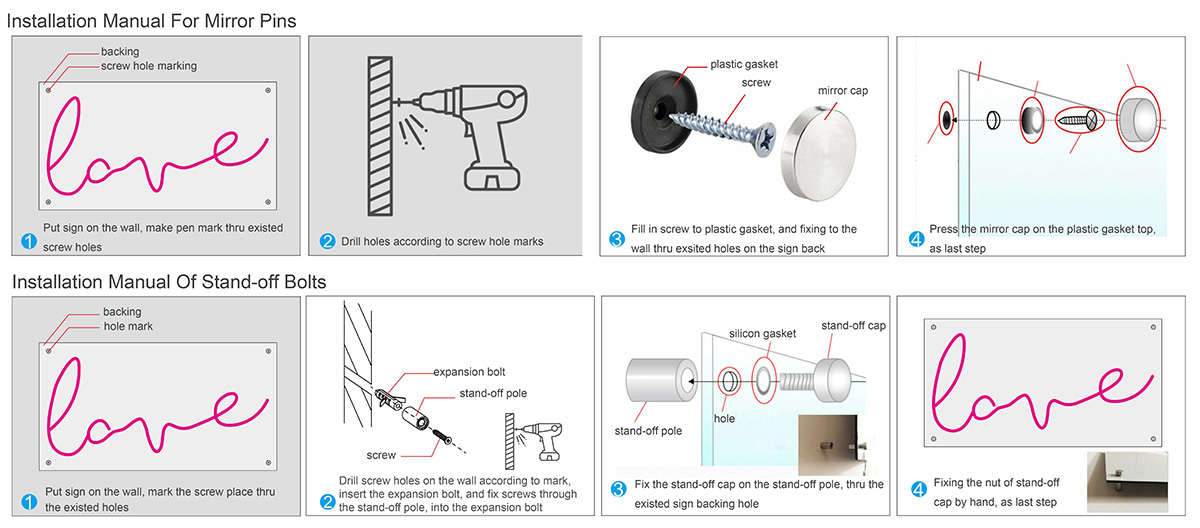 Installation Manual For Mirror Pins

backing
screw hole marking

love

1 Put sign on the wall, make pen mark thru existed screw holes

2 Drill holes according to screw hole marks

plastic gasket
screw
mirror cap

3 Fill in screw to plastic gasket, and fixing to the wall thru exsited holes on the sign back

4 Press the mirror cap on the plastic gasket top, as last step

Installation Manual Of Stand-off Bolts

backing
hole mark

love

1 Put sign on the wall, mark the screw place thru the existed holes

expansion bolt
stand-off pole
screw

2 Drill screw holes on the wall according to mark, insert the expansion bolt, and fix screws through the stand-off pole, into the expansion bolt

silicon gasket
stand-off cap
stand-off pole
hole

3 Fix the stand-off cap on the stand-off pole, thru the existed sign backing hole

love

4 Fixing the nut of stand-off cap by hand, as last step